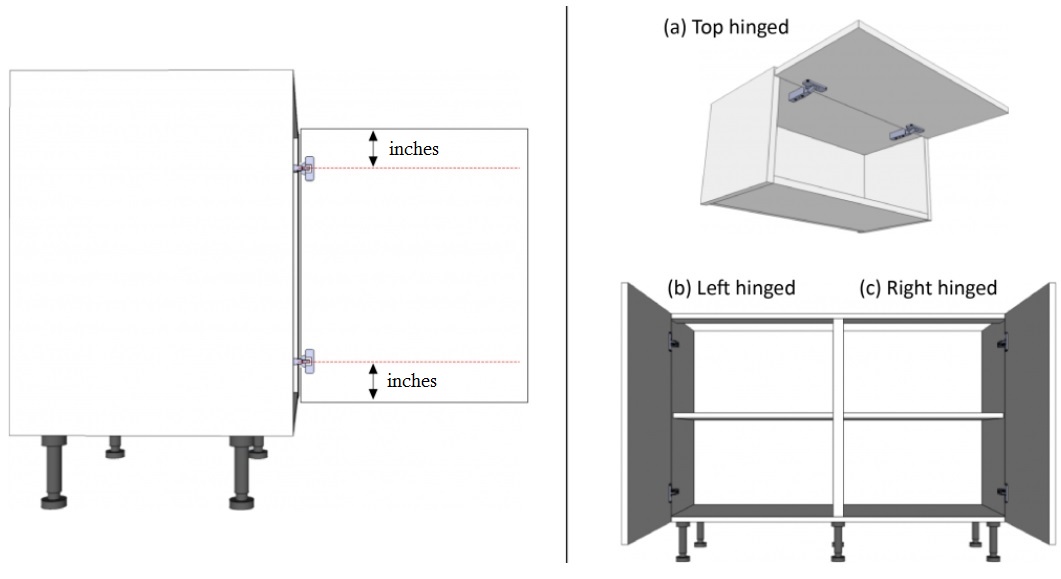 inches

inches

(a) Top hinged

(b) Left hinged

(c) Right hinged