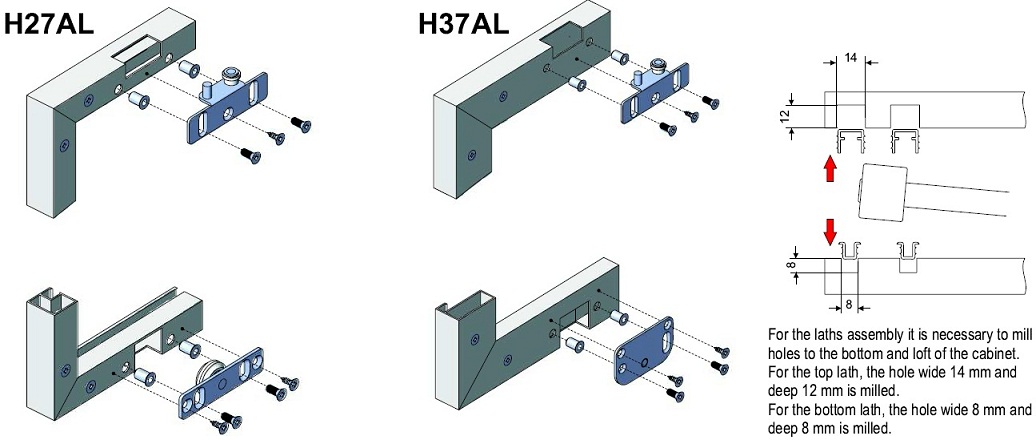 H27AL

H37AL

14

12

8

8

For the laths assembly it is necessary to mill holes to the bottom and loft of the cabinet. For the top lath, the hole wide 14 mm and deep 12 mm is milled.
For the bottom lath, the hole wide 8 mm and deep 8 mm is milled.